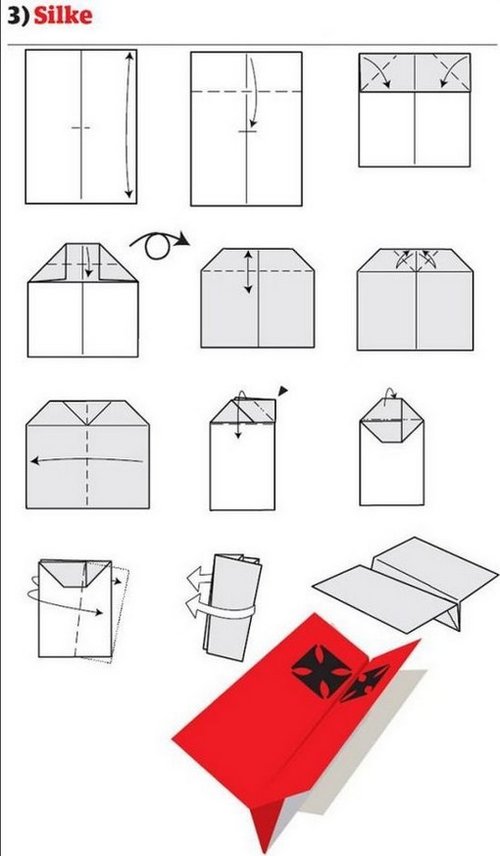 3) Silke